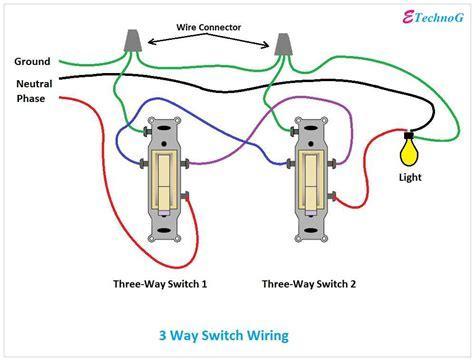 ETechnoG

Wire Connector

Ground
Neutral
Phase

Light

Three-Way Switch 1

Three-Way Switch 2

3 Way Switch Wiring