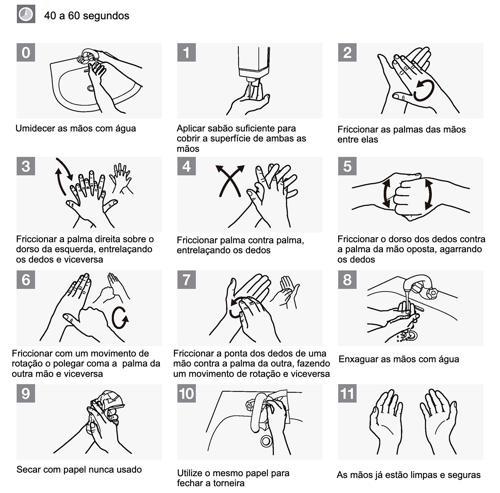 40 a 60 segundos

0

Umidecer as mãos com água

1

Aplicar sabão suficiente para cobrir a superfície de ambas as mãos

2

Friccionar as palmas das mãos entre elas

3

Friccionar a palma direita sobre o dorso da esquerda, entrelaçando os dedos e viceversa

4

Friccionar palma contra palma, entrelaçando os dedos

5

Friccionar o dorso dos dedos contra a palma da mão oposta, agarrando os dedos

6

Friccionar com um movimento de rotação o polegar coma a palma da outra mão e viceversa

7

Friccionar a ponta dos dedos de uma mão contra a palma da outra, fazendo um movimento de rotação e viceversa

8

Enxaguar as mãos com água

9

Secar com papel nunca usado

10

Utilize o mesmo papel para fechar a torneira

11

As mãos já estão limpas e seguras