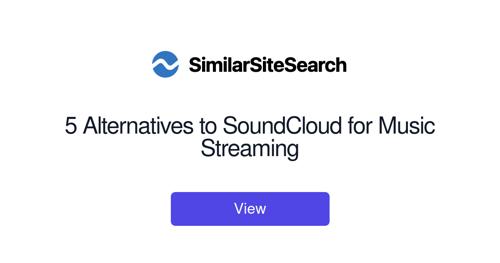 SimilarSiteSearch

5 Alternatives to SoundCloud for Music Streaming

View