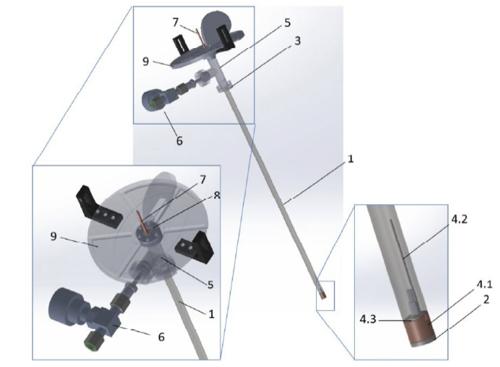 7
5
3
9
6
1
7
8
9
5
1
6
4.2
4.1
2
4.3