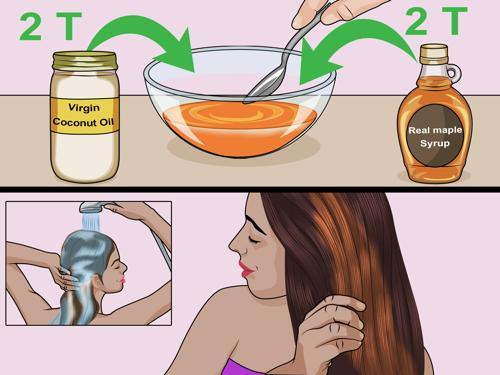 2 T

2 T

Virgin Coconut Oil

Real maple Syrup