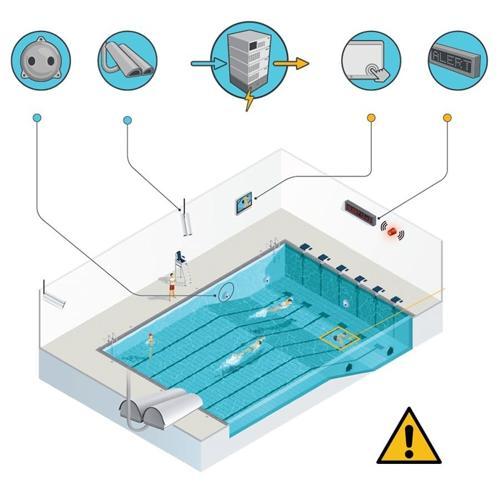 ALERT