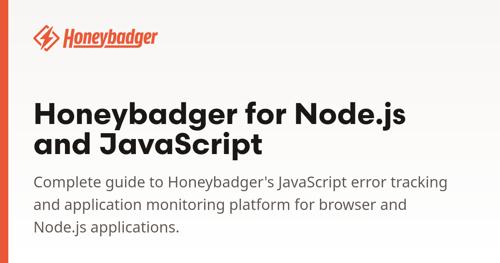 Honeybadger

Honeybadger for Node.js and JavaScript

Complete guide to Honeybadger's JavaScript error tracking and application monitoring platform for browser and Node.js applications.