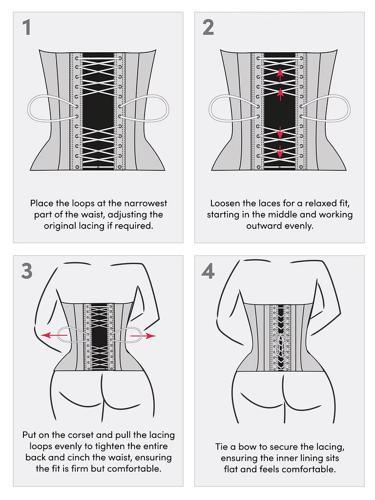 1

Place the loops at the narrowest part of the waist, adjusting the original lacing if required.

2

Loosen the laces for a relaxed fit, starting in the middle and working outward evenly.

3

Put on the corset and pull the lacing loops evenly to tighten the entire back and cinch the waist, ensuring the fit is firm but comfortable.

4

Tie a bow to secure the lacing, ensuring the inner lining sits flat and feels comfortable.