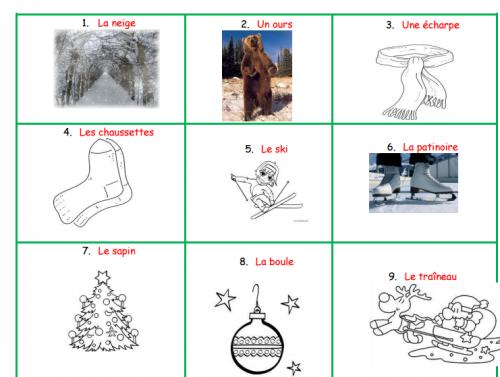 | 1. La neige | 2. Un ours | 3. Une écharpe |
|---|---|---|
| 4. Les chaussettes | 5. Le ski | 6. La patinoire |
| 7. Le sapin | 8. La boule | 9. Le traîneau |