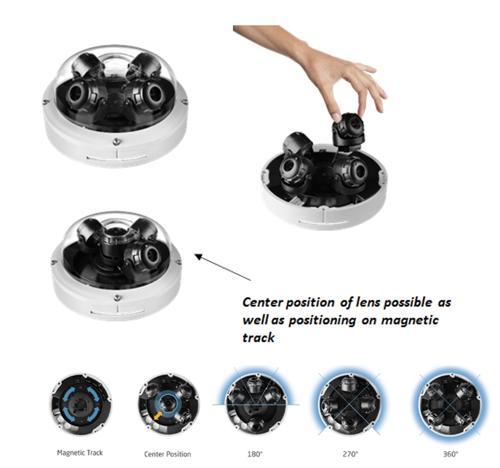 Center position of lens possible as well as positioning on magnetic track

Magnetic Track

Center Position

180°

270°

360°