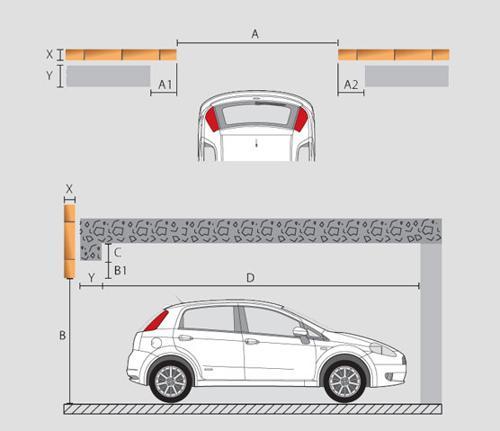 A
X
Y
A1
A2
X
C
B1
Y
D
B