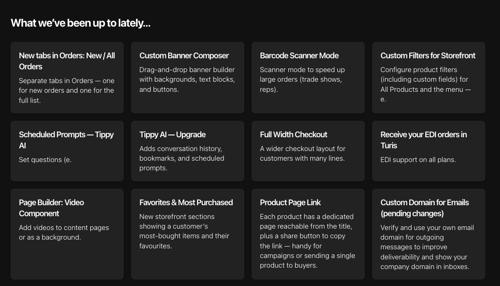 What we've been up to lately...

New tabs in Orders: New / All Orders
Separate tabs in Orders — one for new orders and one for the full list.

Custom Banner Composer
Drag-and-drop banner builder with backgrounds, text blocks, and buttons.

Barcode Scanner Mode
Scanner mode to speed up large orders (trade shows, reps).

Custom Filters for Storefront
Configure product filters (including custom fields) for All Products and the menu — e.

Scheduled Prompts — Tippy AI
Set questions (e.

Tippy AI — Upgrade
Adds conversation history, bookmarks, and scheduled prompts.

Full Width Checkout
A wider checkout layout for customers with many lines.

Receive your EDI orders in Turis
EDI support on all plans.

Page Builder: Video Component
Add videos to content pages or as a background.

Favorites & Most Purchased
New storefront sections showing a customer's most-bought items and their favourites.

Product Page Link
Each product has a dedicated page reachable from the title, plus a share button to copy the link — handy for campaigns or sending a single product to buyers.

Custom Domain for Emails (pending changes)
Verify and use your own email domain for outgoing messages to improve deliverability and show your company domain in inboxes.