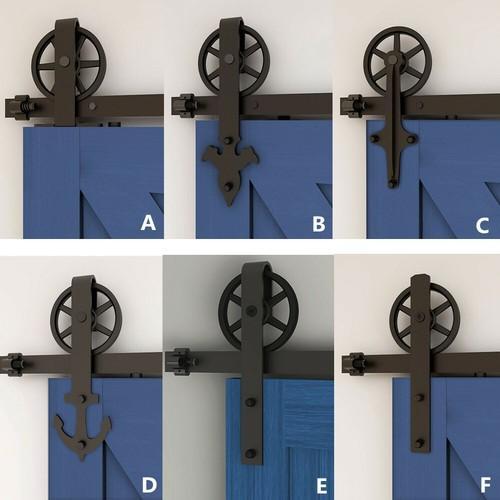 A

B

C

D

E

F